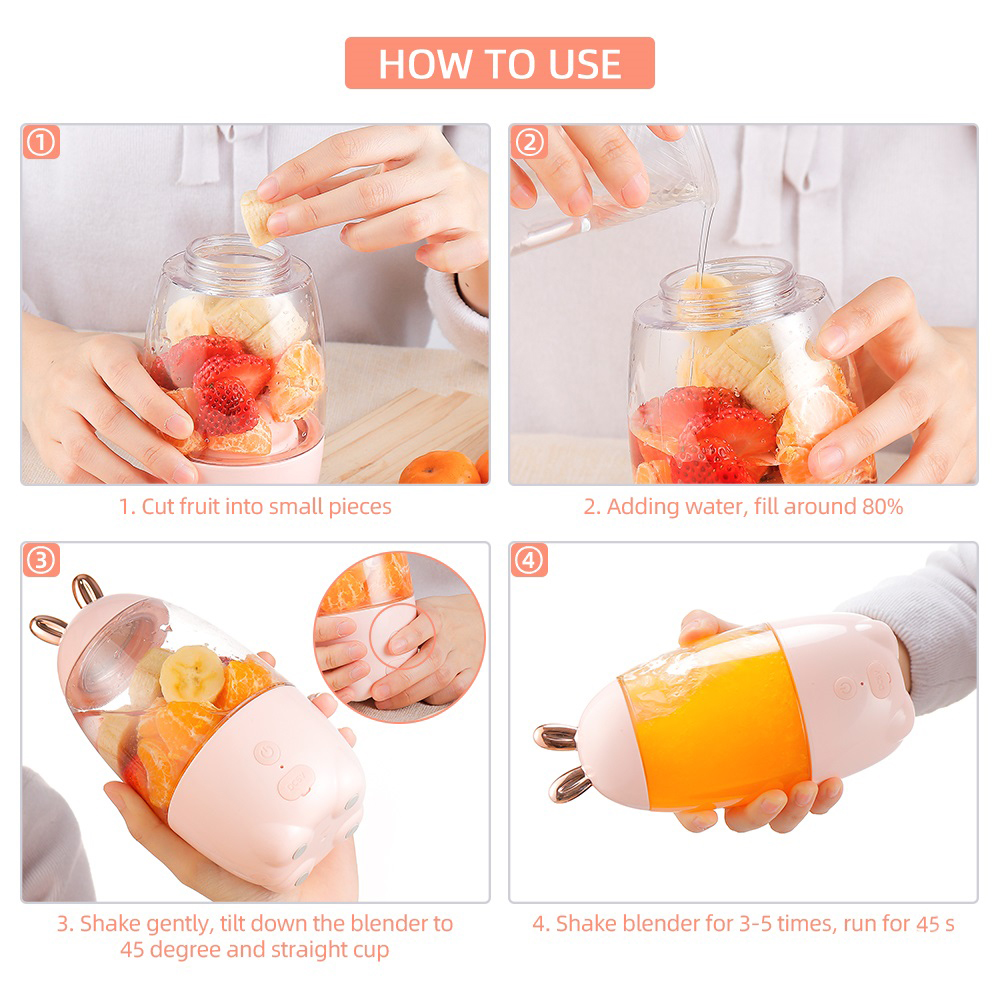 HOW TO USE

①

1. Cut fruit into small pieces

②

2. Adding water, fill around 80%

③

3. Shake gently, tilt down the blender to 45 degree and straight cup

④

4. Shake blender for 3-5 times, run for 45 s